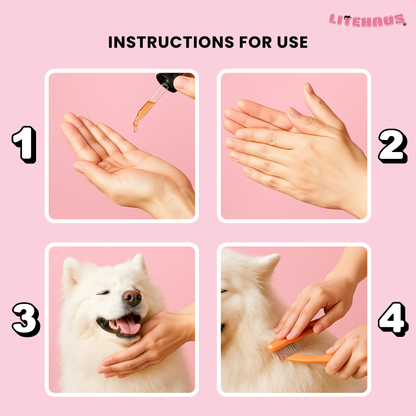 LITEHAUS

INSTRUCTIONS FOR USE

1

2

3

4