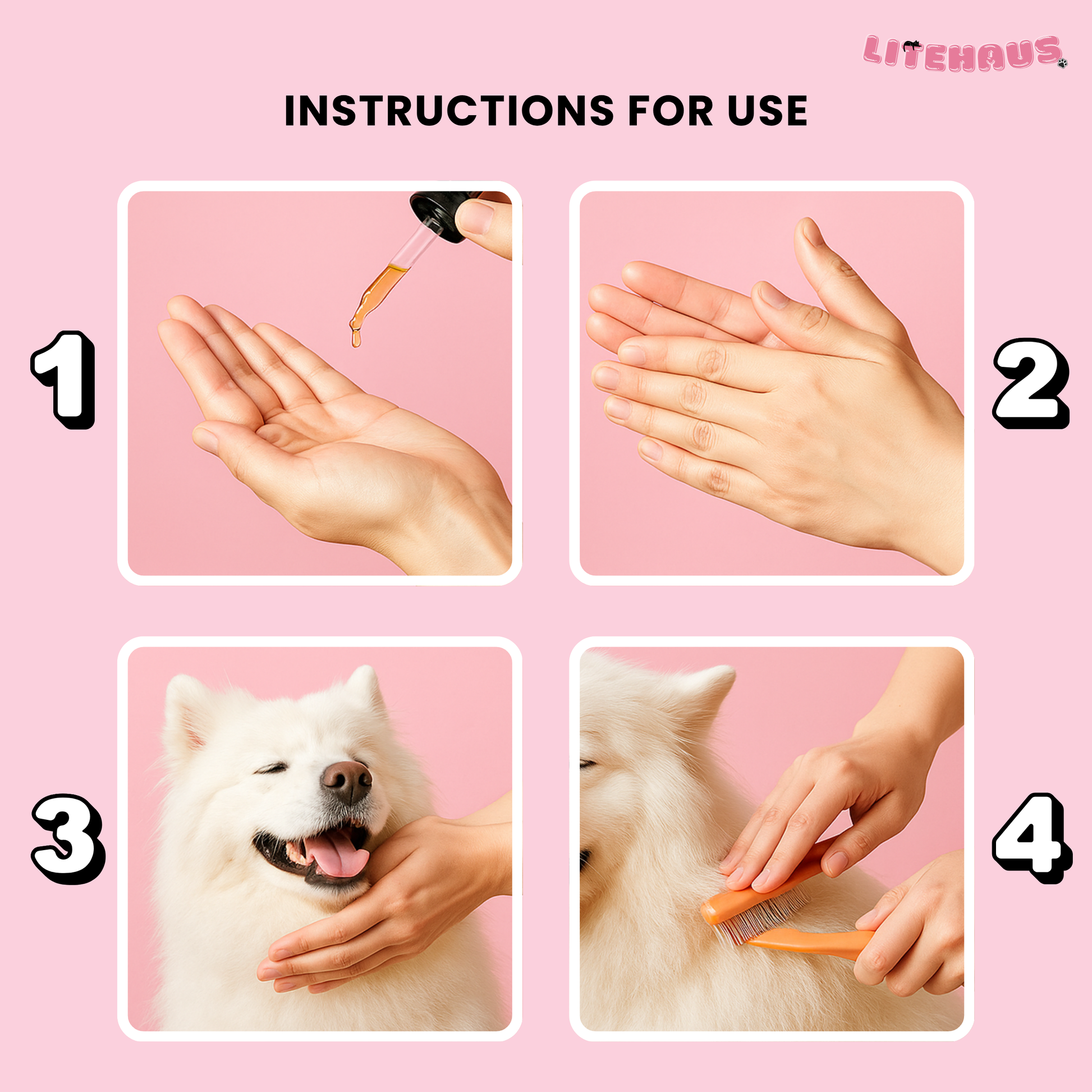 LITEHAUS

INSTRUCTIONS FOR USE

1

2

3

4