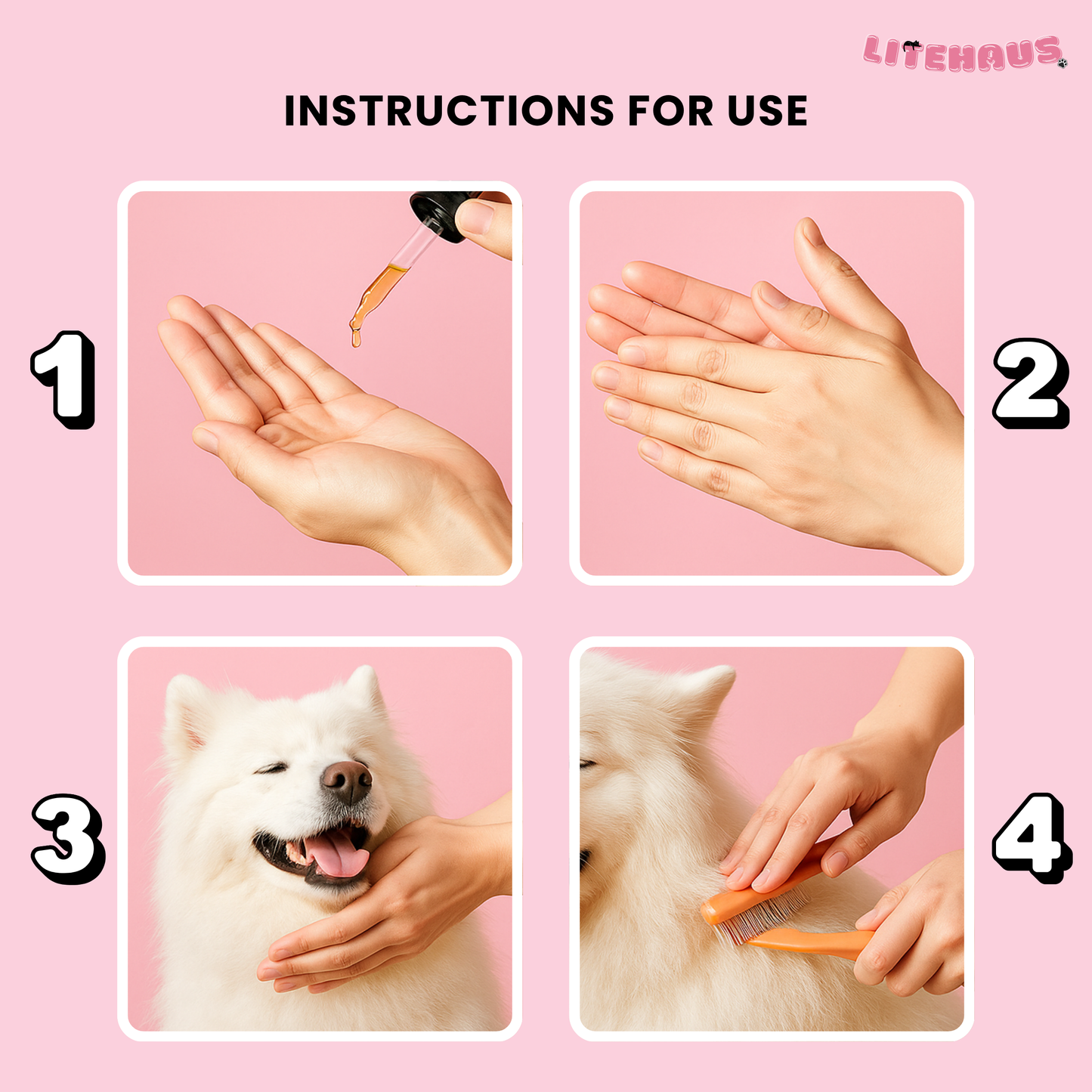 LITEHAUS

INSTRUCTIONS FOR USE

1

2

3

4